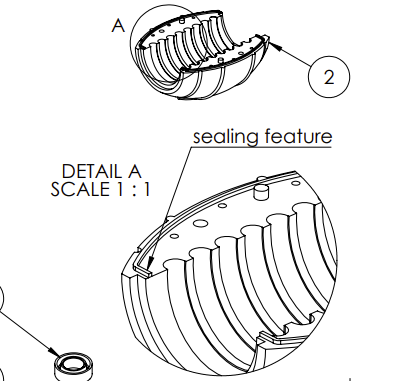 A

2

sealing feature

DETAIL A
SCALE 1 : 1