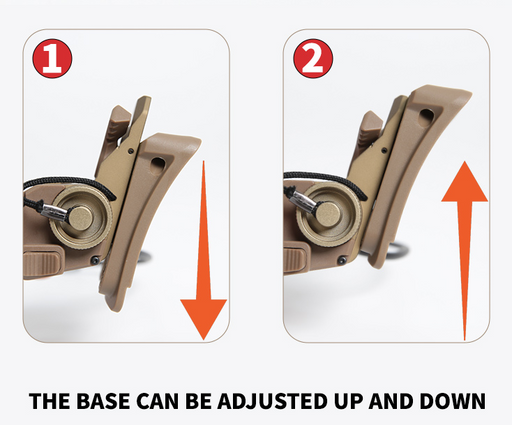 1

2

THE BASE CAN BE ADJUSTED UP AND DOWN