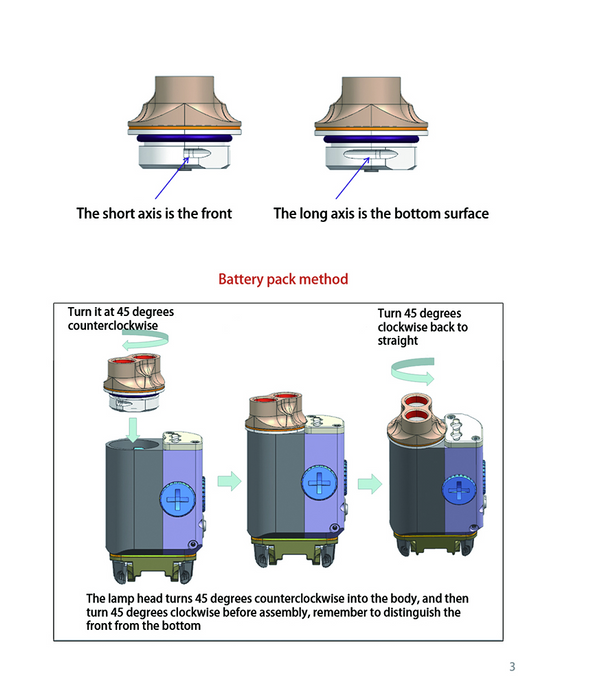 The short axis is the front

The long axis is the bottom surface

Battery pack method

Turn it at 45 degrees counterclockwise

Turn 45 degrees clockwise back to straight

The lamp head turns 45 degrees counterclockwise into the body, and then turn 45 degrees clockwise before assembly, remember to distinguish the front from the bottom

3