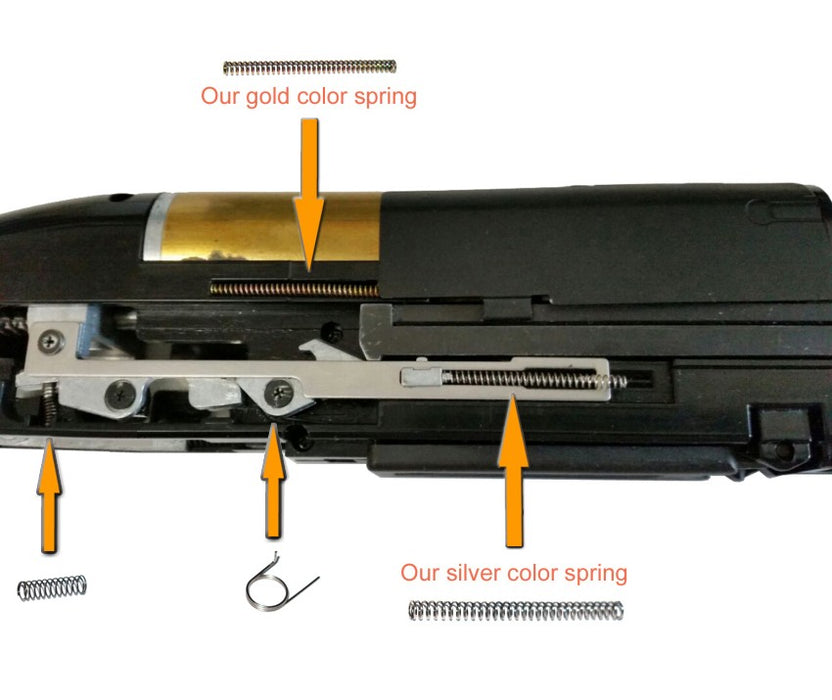 Our gold color spring

Our silver color spring