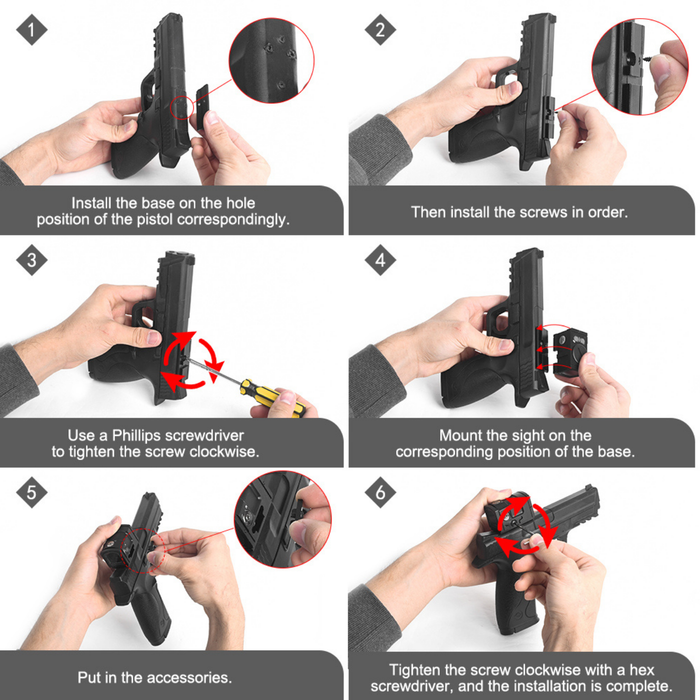 1

Install the base on the hole position of the pistol correspondingly.

2

Then install the screws in order.

3

Use a Phillips screwdriver to tighten the screw clockwise.

4

Mount the sight on the corresponding position of the base.

5

Put in the accessories.

6

Tighten the screw clockwise with a hex screwdriver, and the installation is complete.