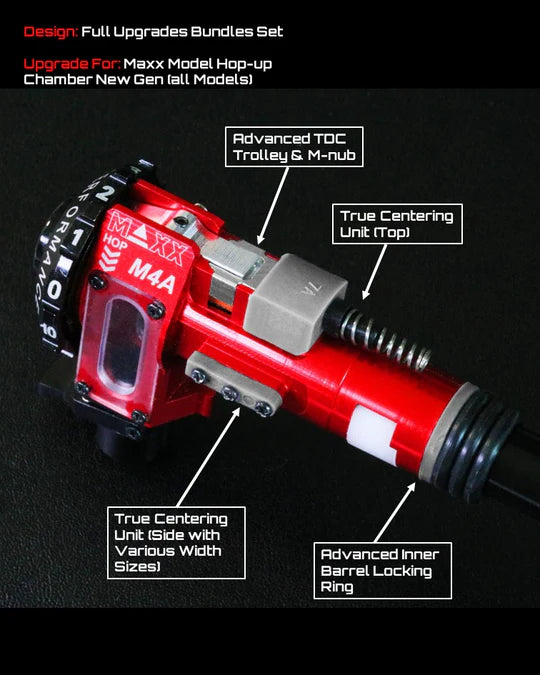 Design: Full Upgrades Bundles Set

Upgrade For: Maxx Model Hop-up Chamber New Gen (all Models)

Advanced TDC Trolley & M-nub

True Centering Unit (Top)

2
1
0
10
PERFORMANCE

MAXX
HOP
M4A

7A

True Centering Unit (Side with Various Width Sizes)

Advanced Inner Barrel Locking Ring