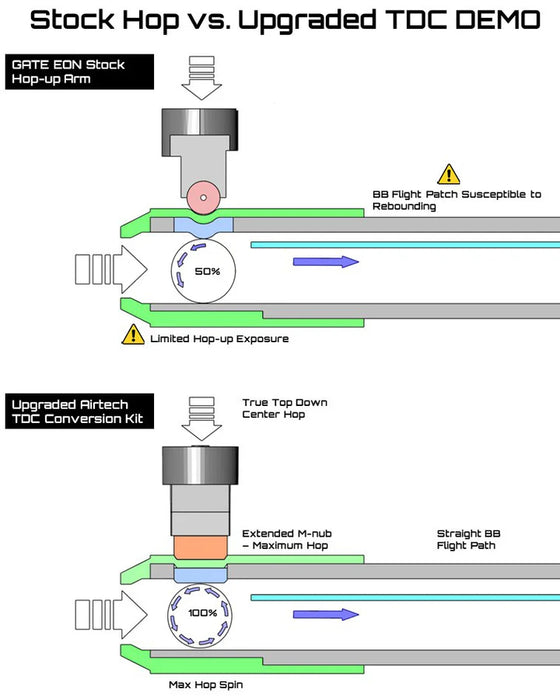 Stock Hop vs. Upgraded TDC DEMO

GATE EON Stock Hop-up Arm

BB Flight Patch Susceptible to Rebounding

50%

Limited Hop-up Exposure

Upgraded Airtech TDC Conversion Kit

True Top Down Center Hop

Extended M-nub – Maximum Hop

Straight BB Flight Path

100%

Max Hop Spin