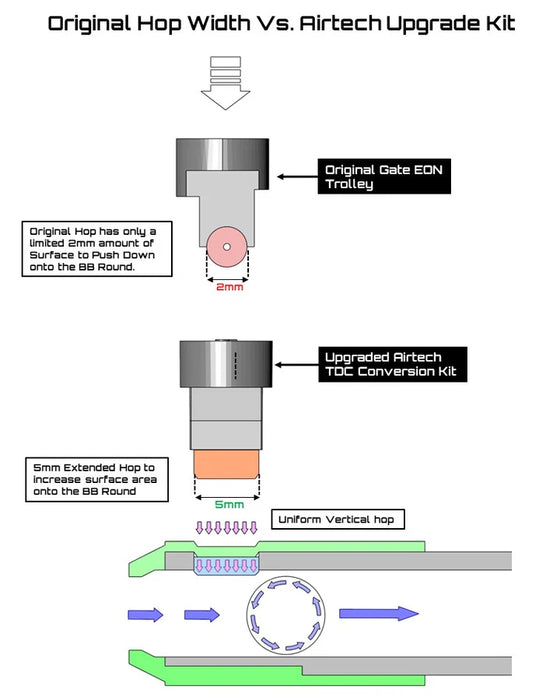 Original Hop Width Vs. Airtech Upgrade Kit

Original Gate EON Trolley

Original Hop has only a limited 2mm amount of Surface to Push Down onto the BB Round.

2mm

Upgraded Airtech TDC Conversion Kit

5mm Extended Hop to increase surface area onto the BB Round

5mm

Uniform Vertical hop