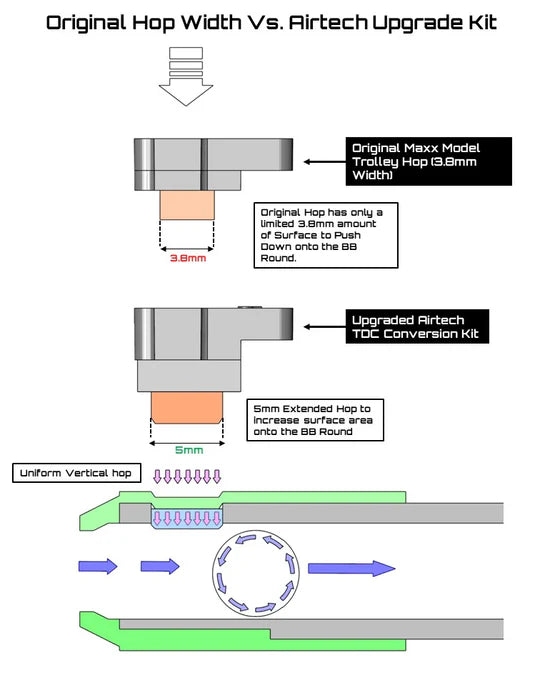 Original Hop Width Vs. Airtech Upgrade Kit

Original Maxx Model Trolley Hop (3.8mm Width)

Original Hop has only a limited 3.8mm amount of Surface to Push Down onto the BB Round.

3.8mm

Upgraded Airtech TDC Conversion Kit

5mm Extended Hop to increase surface area onto the BB Round

5mm

Uniform Vertical hop